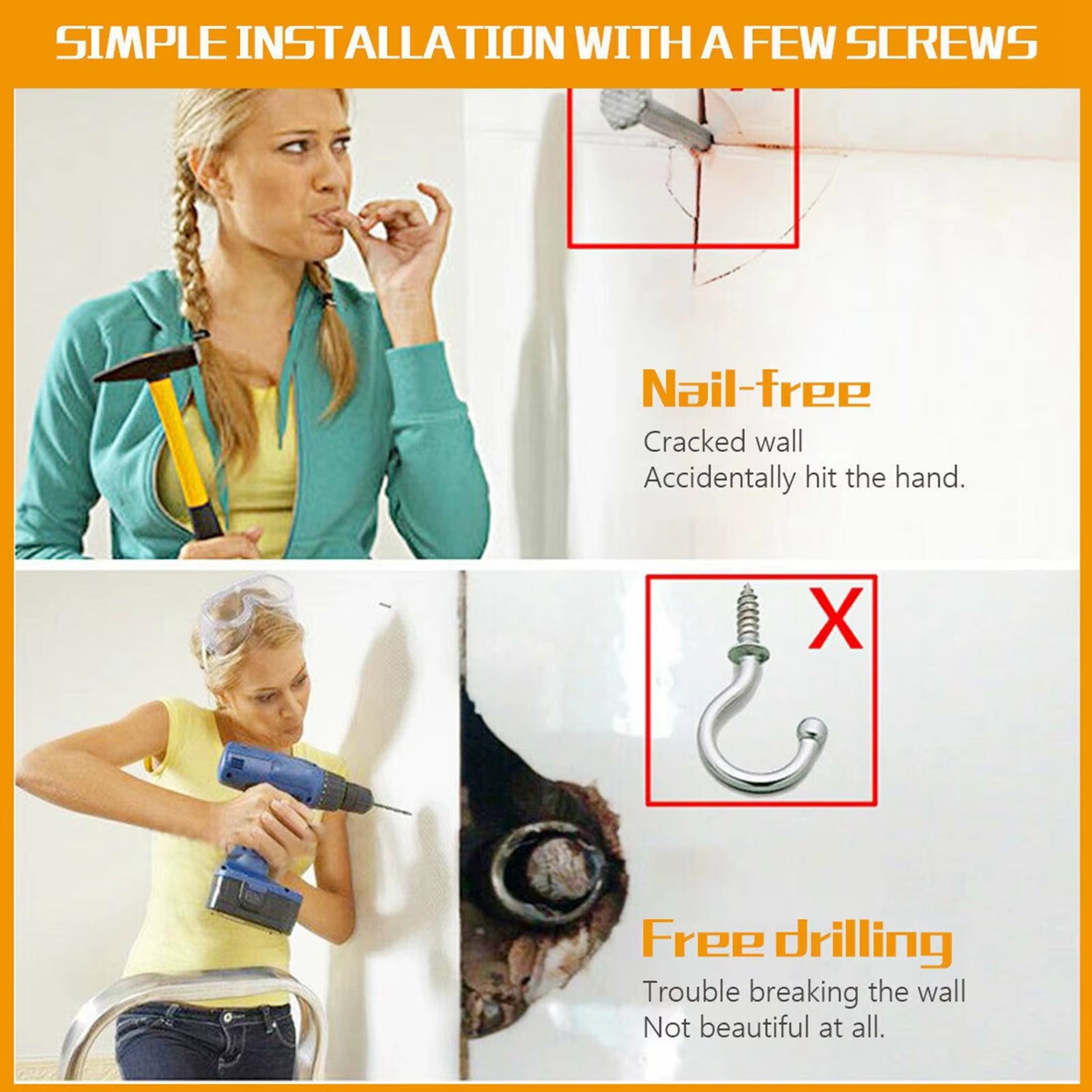 SIMPLE INSTALLATION WITH A FEW SCREWS

Nail-free
Cracked wall
Accidentally hit the hand.

X

Free drilling
Trouble breaking the wall
Not beautiful at all.