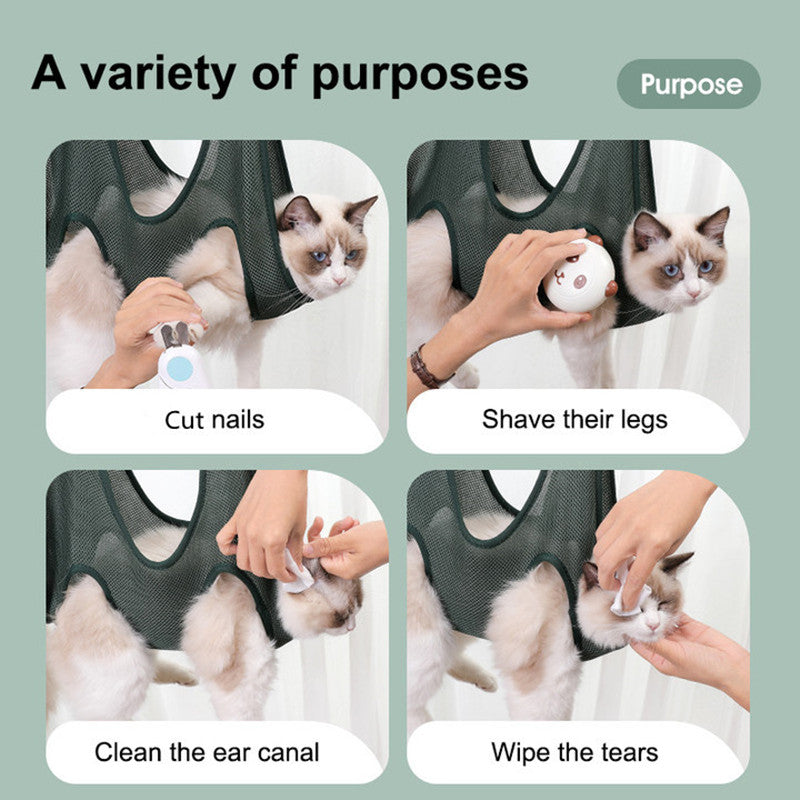 A variety of purposes

Purpose

Cut nails

Shave their legs

Clean the ear canal

Wipe the tears