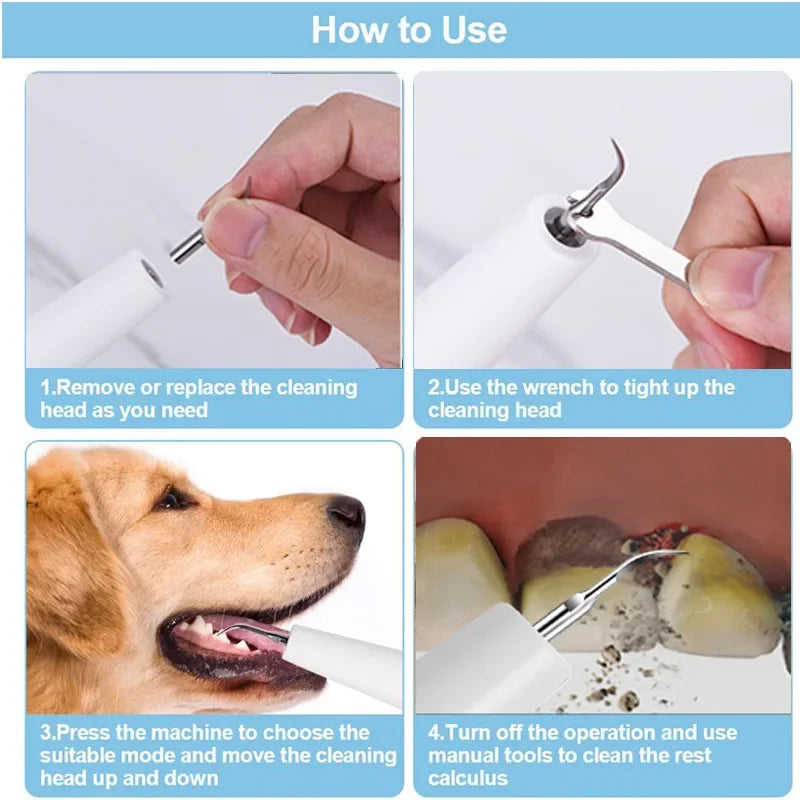 How to Use

1.Remove or replace the cleaning head as you need

2.Use the wrench to tight up the cleaning head

3.Press the machine to choose the suitable mode and move the cleaning head up and down

4.Turn off the operation and use manual tools to clean the rest calculus