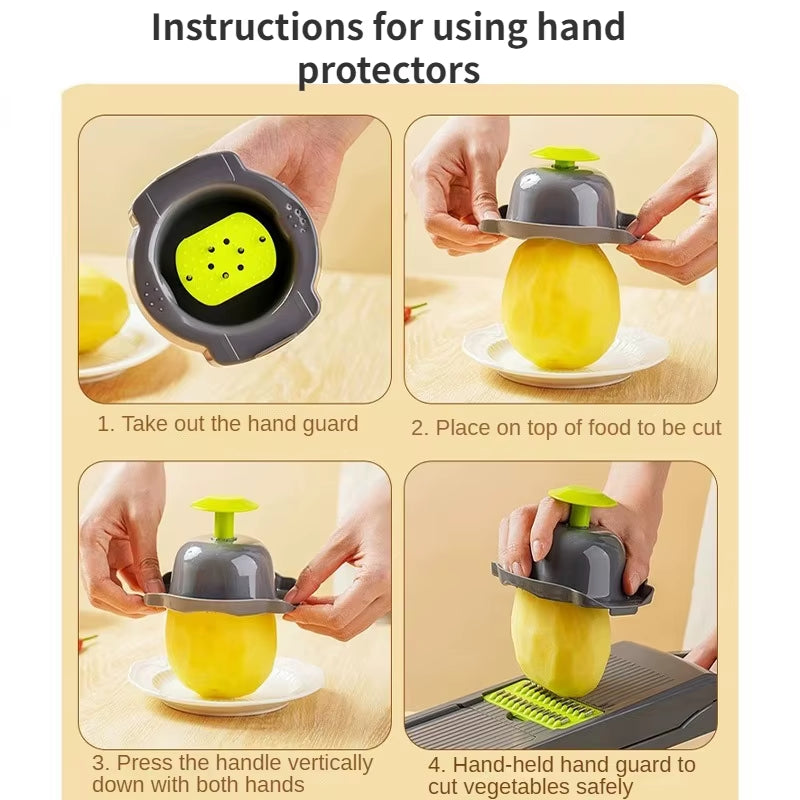 Instructions for using hand protectors

1. Take out the hand guard

2. Place on top of food to be cut

3. Press the handle vertically down with both hands

4. Hand-held hand guard to cut vegetables safely