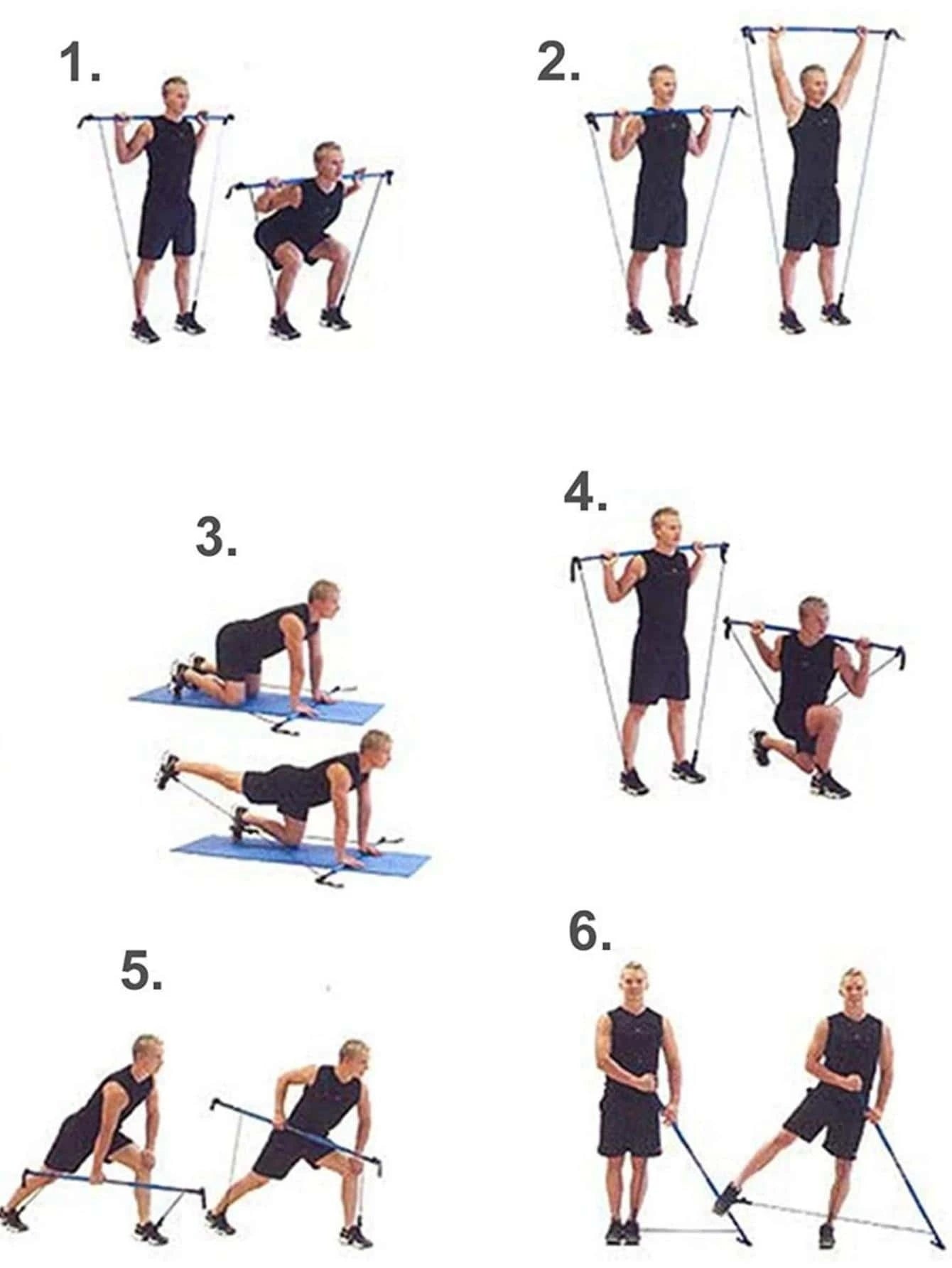 1.

2.

3.

4.

5.

6.